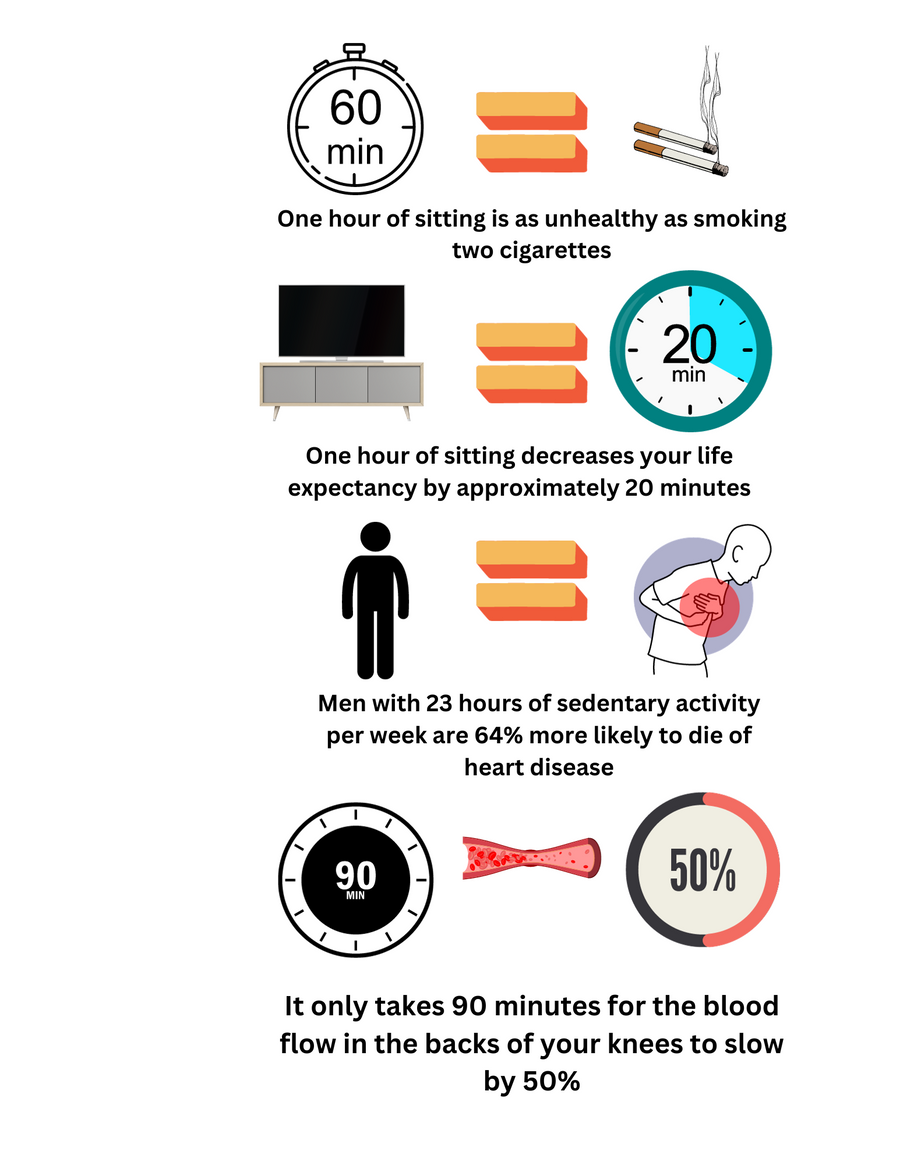 60
min

One hour of sitting is as unhealthy as smoking two cigarettes

20
min

One hour of sitting decreases your life expectancy by approximately 20 minutes

Men with 23 hours of sedentary activity per week are 64% more likely to die of heart disease

90
MIN

50%

It only takes 90 minutes for the blood flow in the backs of your knees to slow by 50%